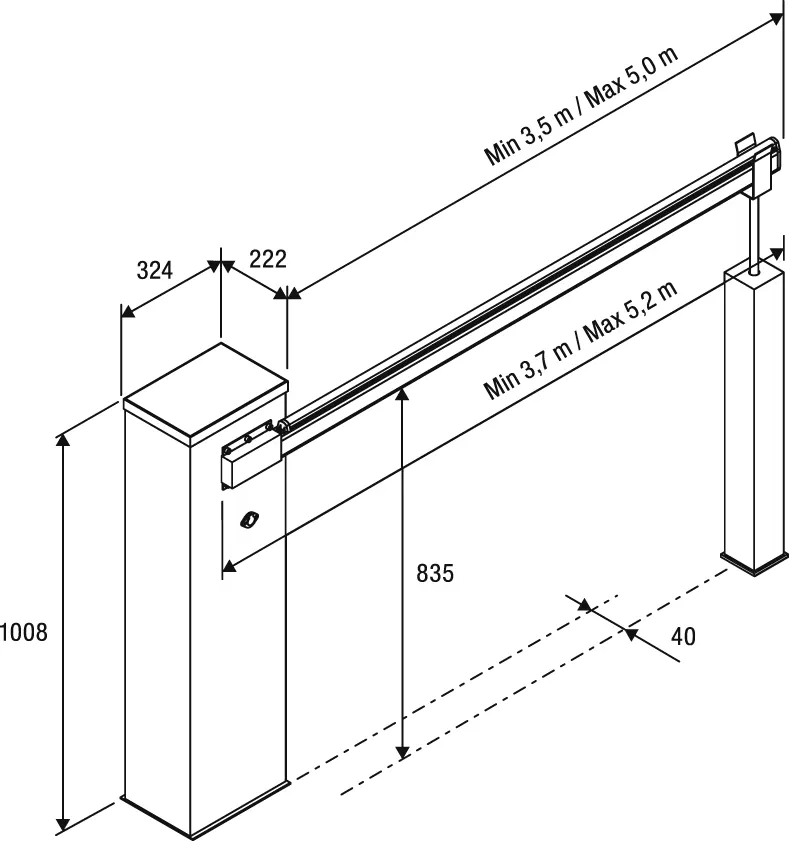 Min 3,5 m / Max 5,0 m

324

222

Min 3,7 m / Max 5,2 m

835

1008

40